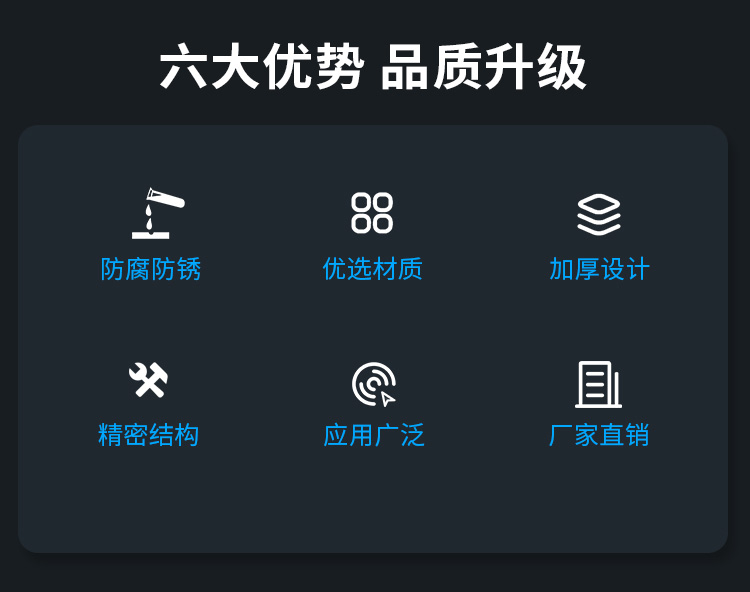 六大优势 品质升级

防腐防锈

优选材质

加厚设计

精密结构

应用广泛

厂家直销